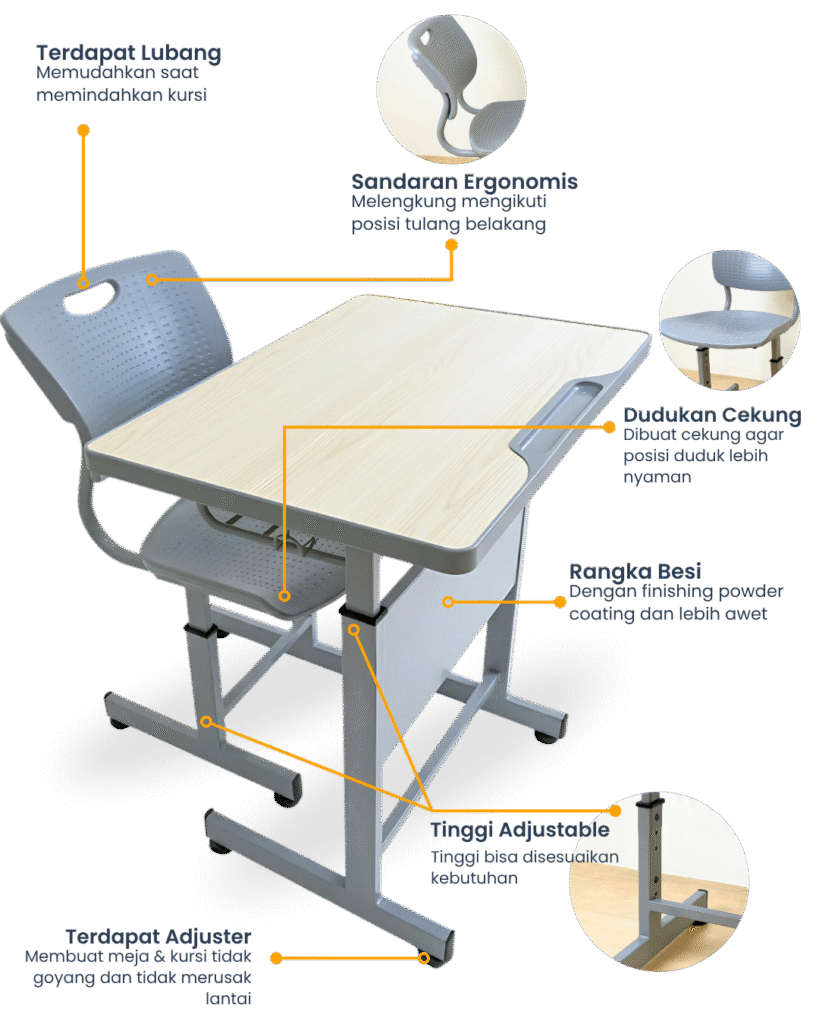 Terdapat Lubang
Memudahkan saat memindahkan kursi

Sandaran Ergonomis
Melengkung mengikuti posisi tulang belakang

Dudukan Cekung
Dibuat cekung agar posisi duduk lebih nyaman

Rangka Besi
Dengan finishing powder coating dan lebih awet

Tinggi Adjustable
Tinggi bisa disesuaikan kebutuhan

Terdapat Adjuster
Membuat meja & kursi tidak goyang dan tidak merusak lantai